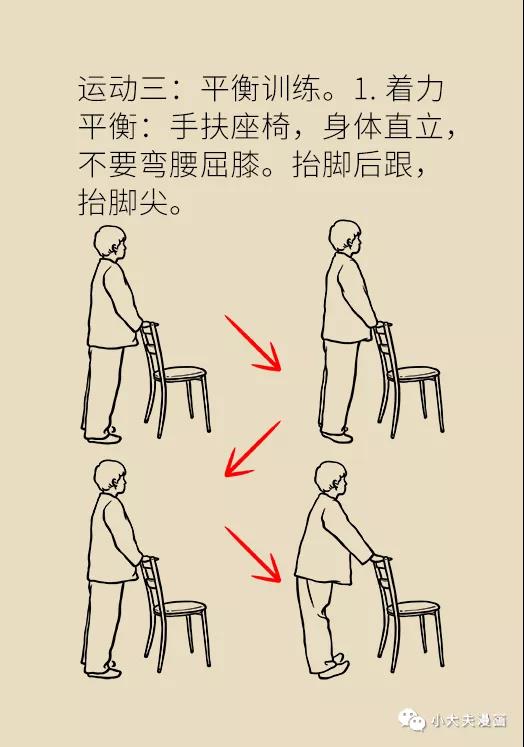 运动三：平衡训练。1. 着力平衡：手扶座椅，身体直立，不要弯腰屈膝。抬脚后跟，抬脚尖。

小大夫漫画